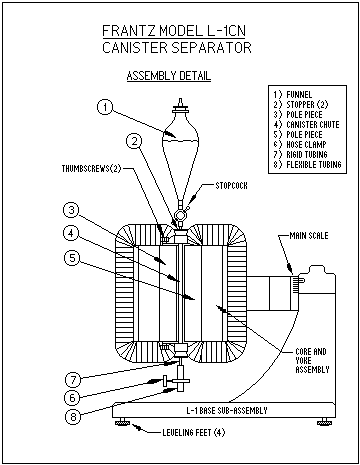 FRANTZ MODEL L-1CN
CANISTER SEPARATOR

ASSEMBLY DETAIL

1) FUNNEL
2) STOPPER (2)
3) POLE PIECE
4) CANISTER CHUTE
5) POLE PIECE
6) HOSE CLAMP
7) RIGID TUBING
8) FLEXIBLE TUBING

1

2

THUMBSCREWS(2)

STOPCOCK

3

4

5

MAIN SCALE

CORE AND YOKE ASSEMBLY

7

6

8

L-1 BASE SUB-ASSEMBLY

LEVELING FEET (4)